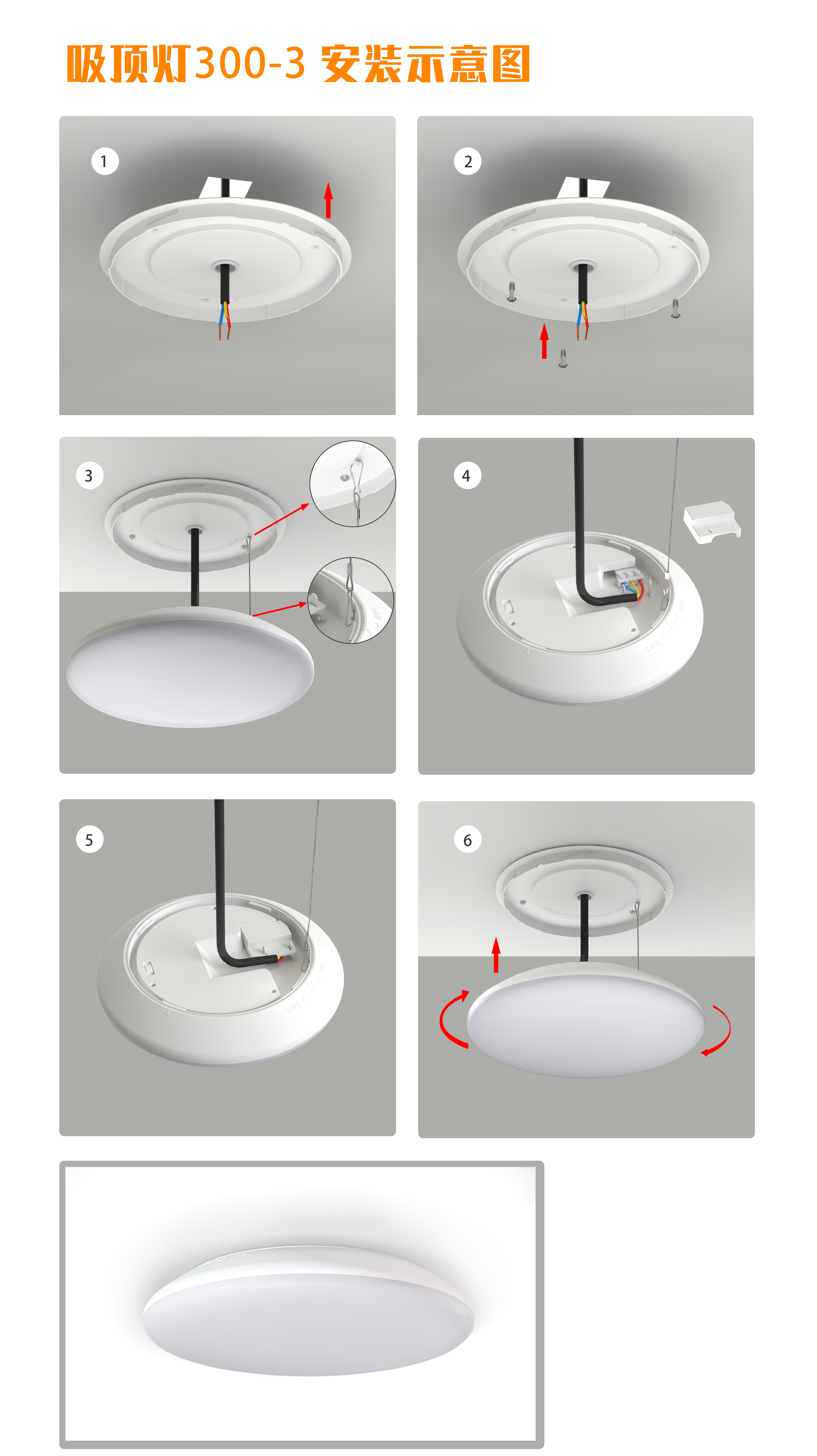 吸顶灯300-3 安装示意图

1

2

3

4

5

6